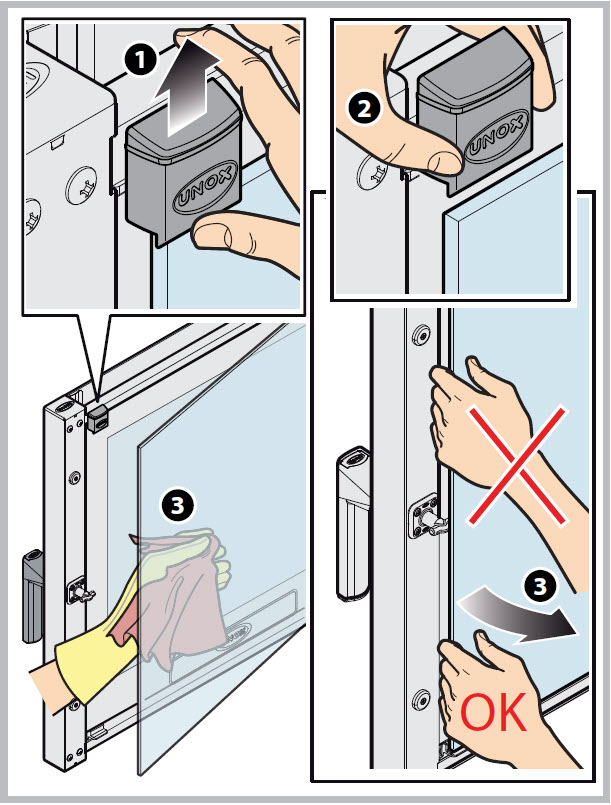 1
UNOX
2
UNOX
3
3
OK