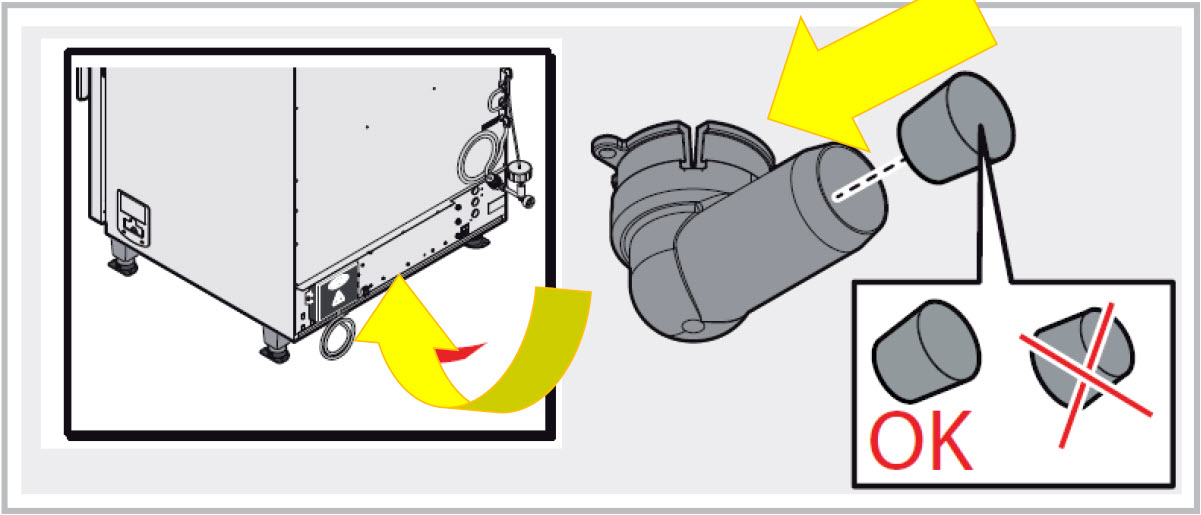 OK