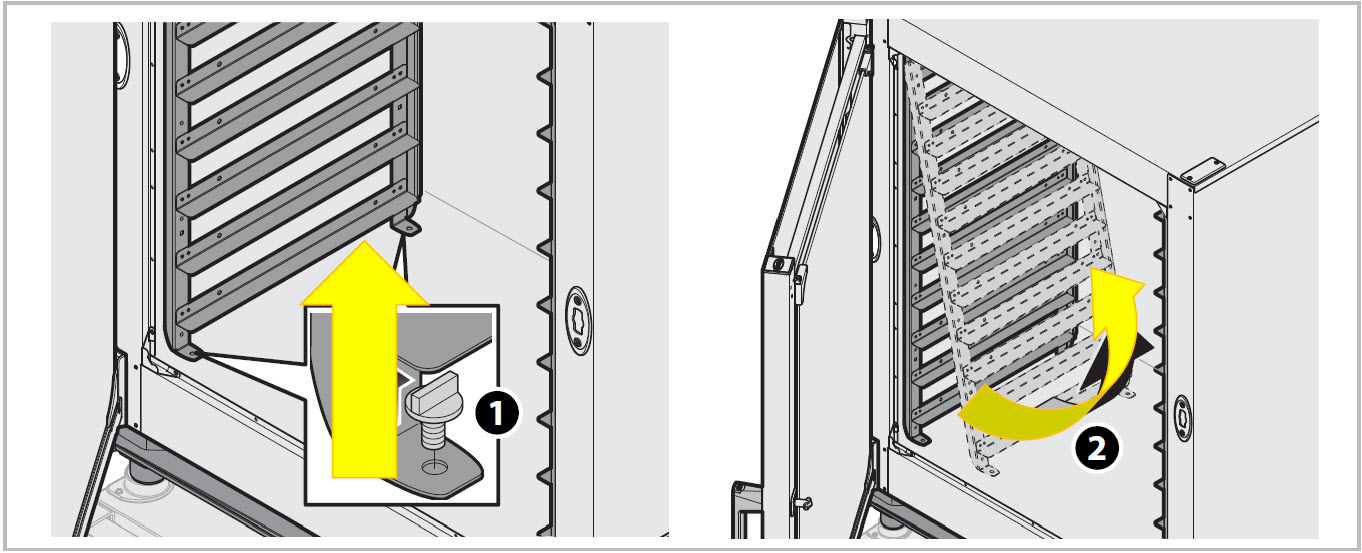 1

2